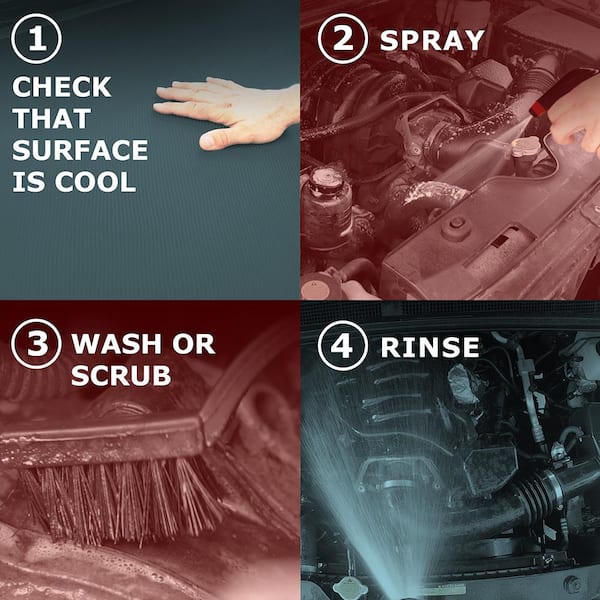 1 CHECK THAT SURFACE IS COOL

2 SPRAY

3 WASH OR SCRUB

4 RINSE